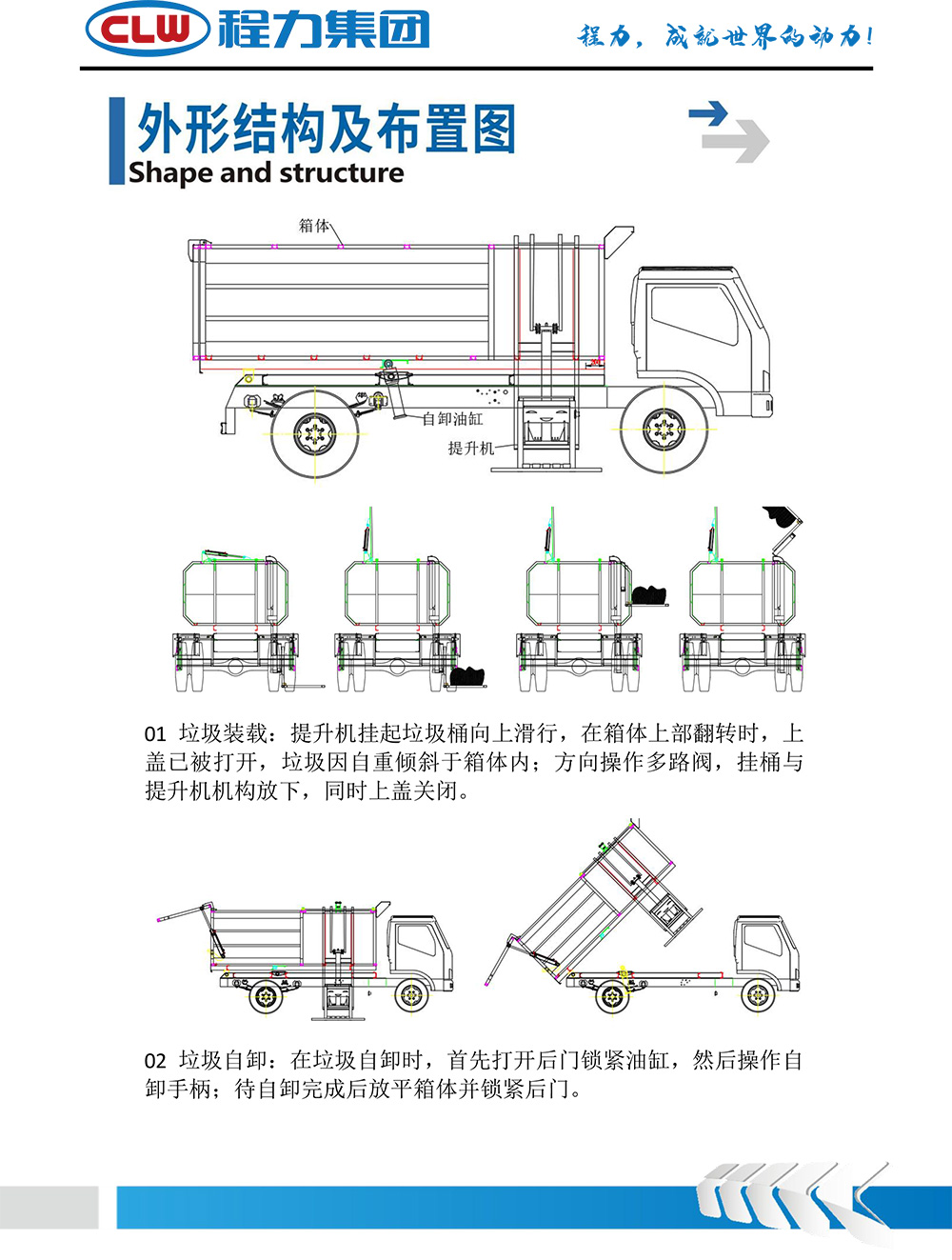 CLW 程力集团

程力，成就世界的动力！

外形结构及布置图
Shape and structure

箱体

自卸油缸

提升机

01 垃圾装载：提升机挂起垃圾桶向上滑行，在箱体上部翻转时，上盖已被打开，垃圾因自重倾斜于箱体内；方向操作多路阀，挂桶与提升机机构放下，同时上盖关闭。

02 垃圾自卸：在垃圾自卸时，首先打开后门锁紧油缸，然后操作自卸手柄；待自卸完成后放平箱体并锁紧后门。